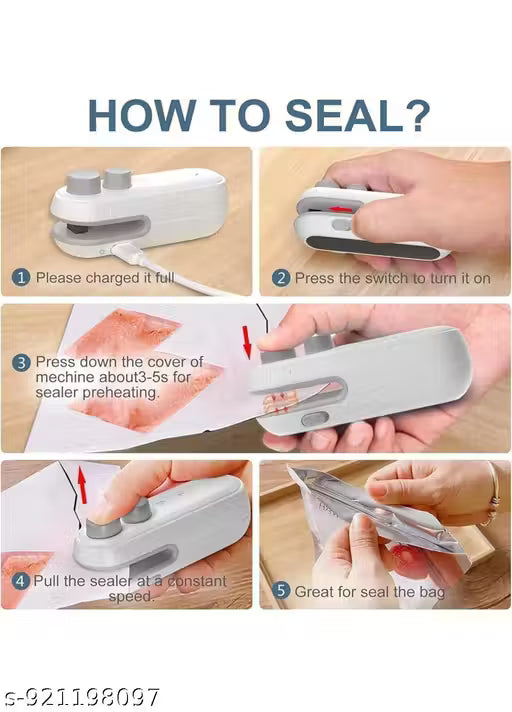 HOW TO SEAL?

1 Please charged it full

2 Press the switch to turn it on

3 Press down the cover of mechine about3-5s for sealer preheating.

4 Pull the sealer at a constant speed.

5 Great for seal the bag

s-921198097